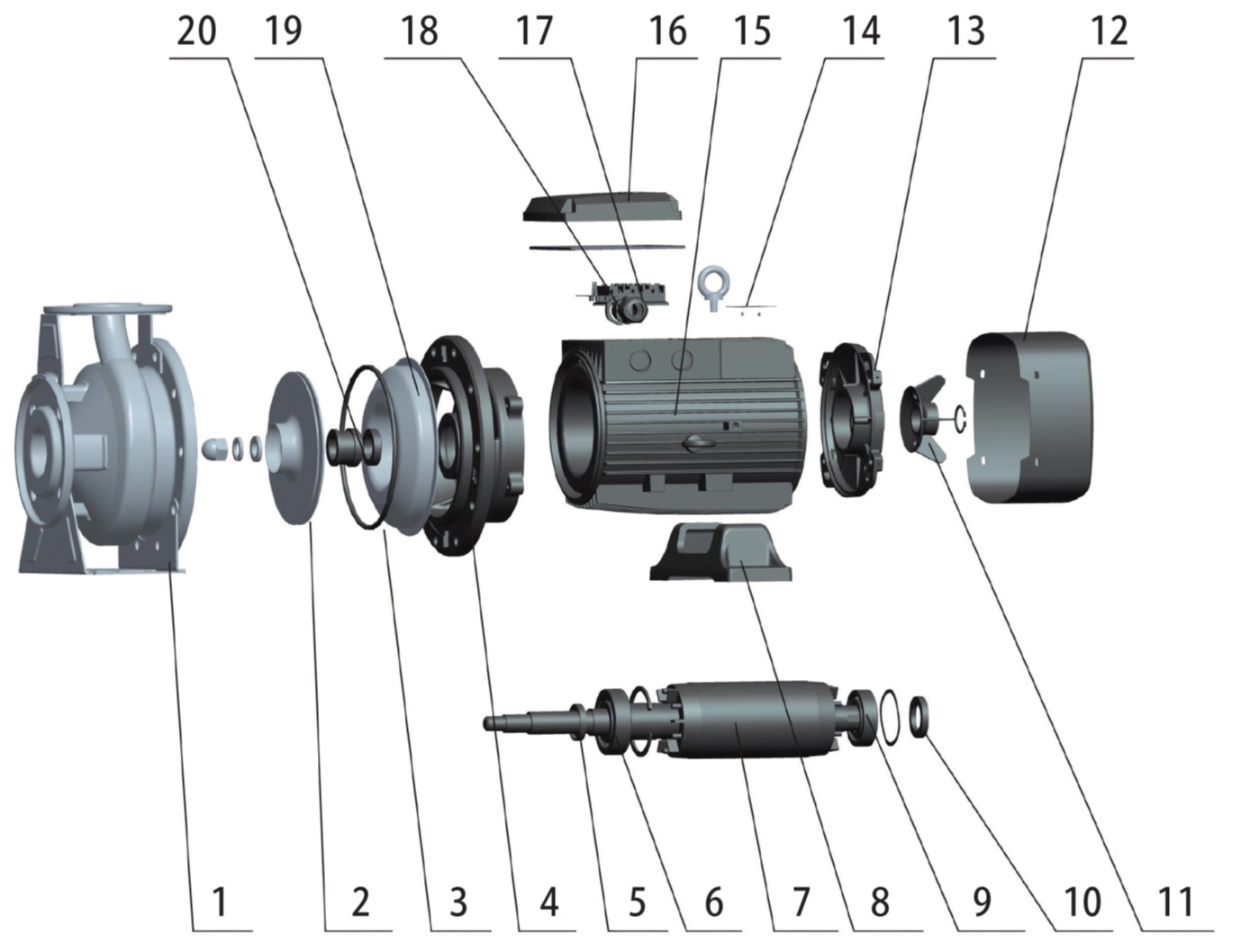 20 19 18 17 16 15 14 13 12

1 2 3 4 5 6 7 8 9 10 11