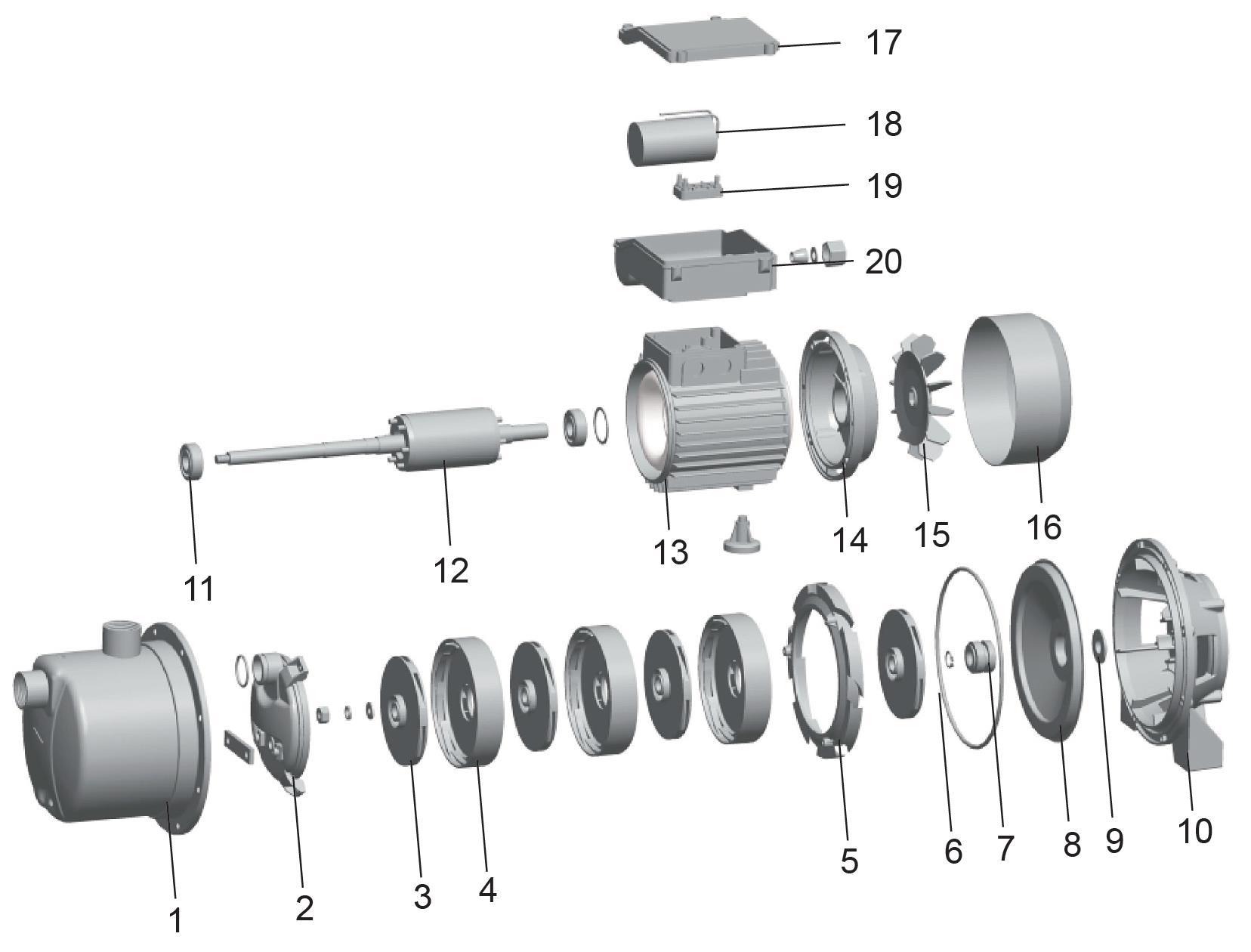 17
18
19
20
11
12
13
14
15
16
1
2
3
4
5
6
7
8
9
10