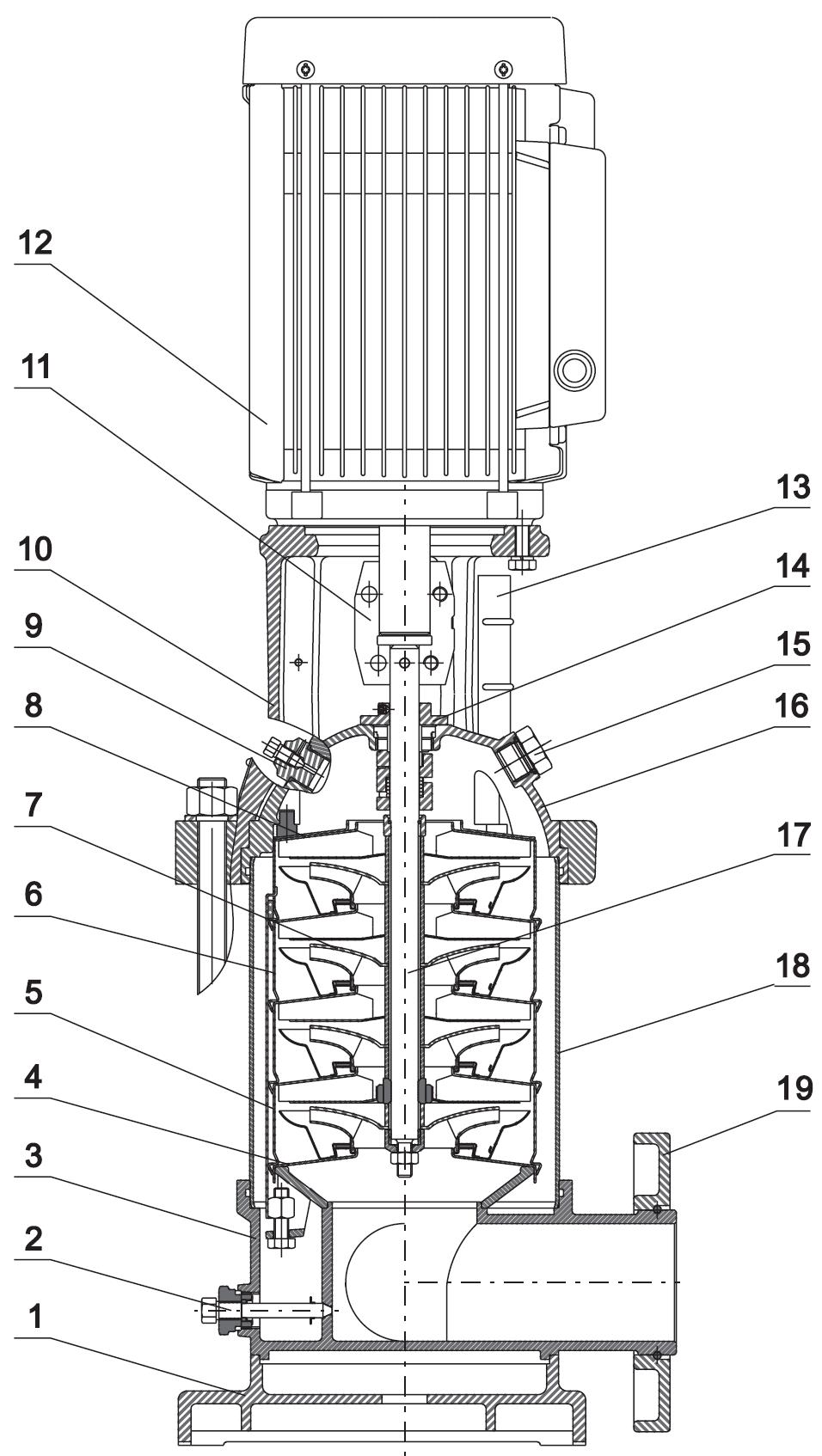 12
11
10
9
8
7
6
5
4
3
2
1
13
14
15
16
17
18
19