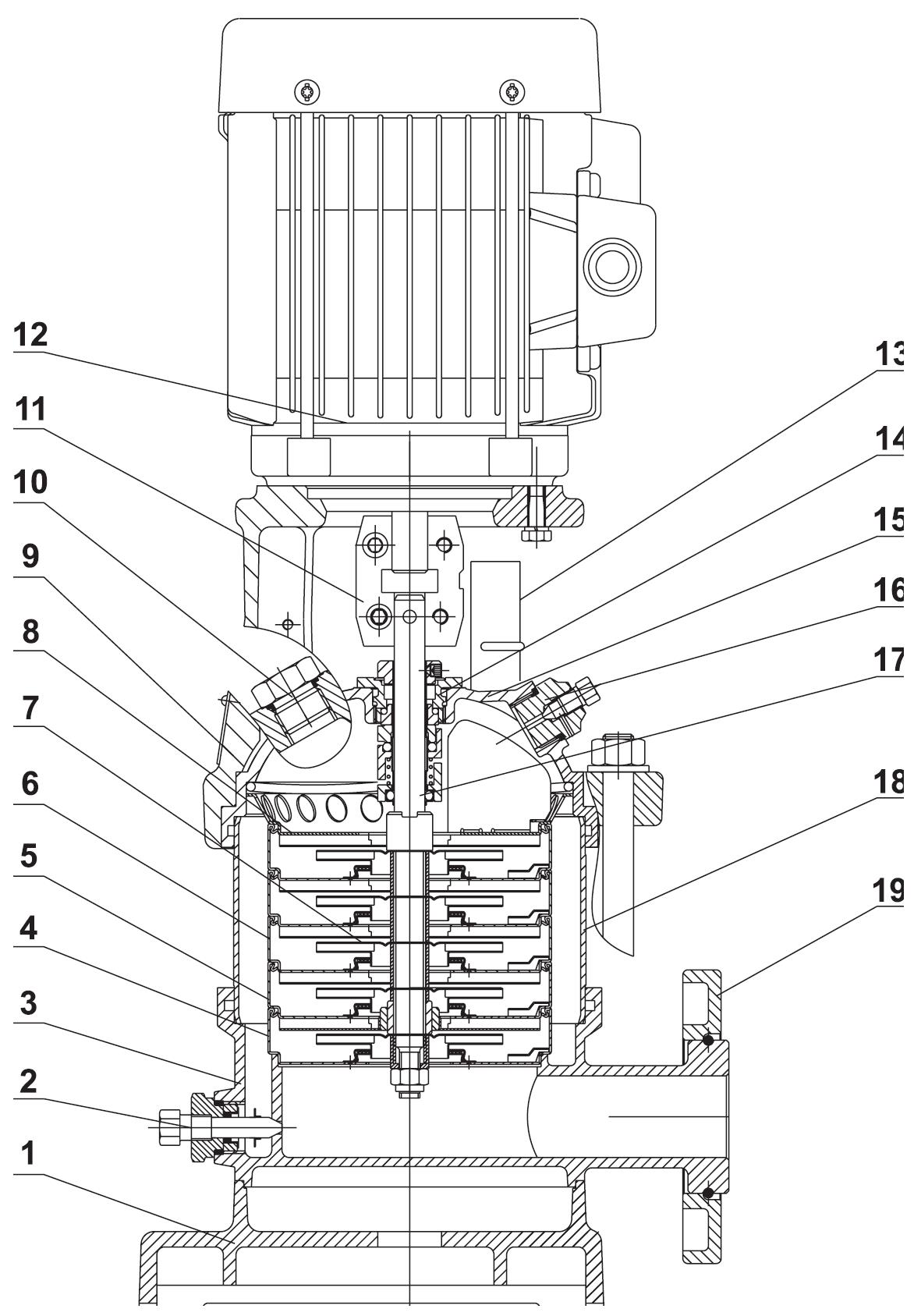 12
11
10
9
8
7
6
5
4
3
2
1
13
14
15
16
17
18
19