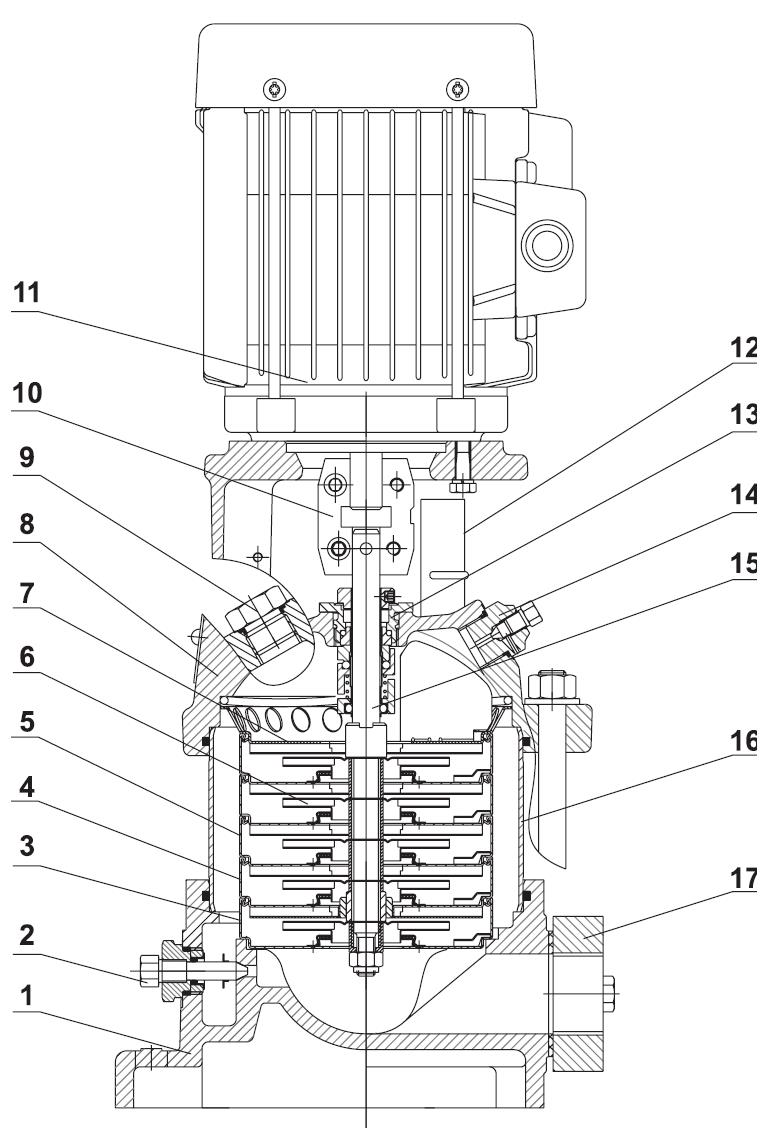 11
10
9
8
7
6
5
4
3
2
1
12
13
14
15
16
17