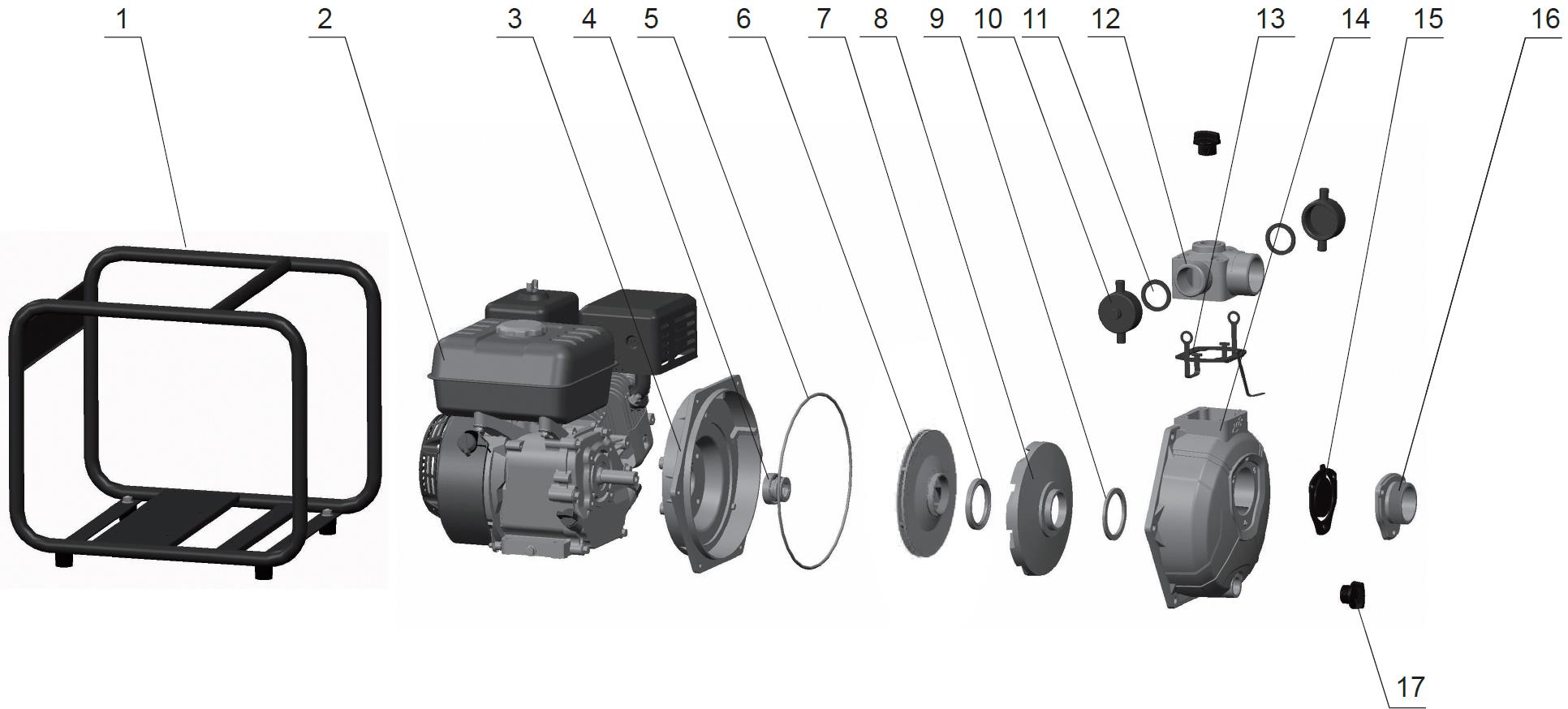 1 2 3 4 5 6 7 8 9 10 11 12 13 14 15 16

17