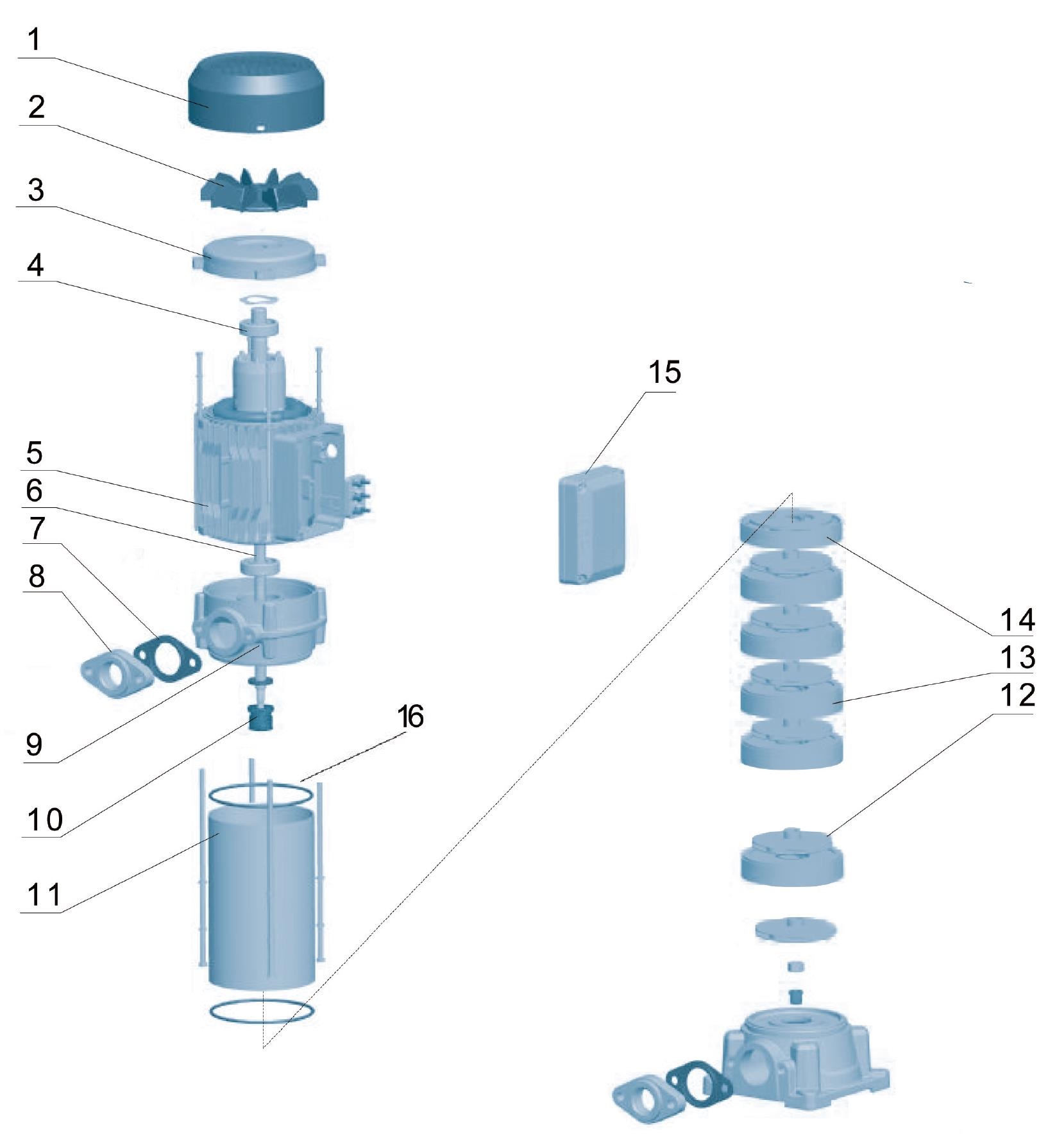 1
2
3
4
5
6
7
8
9
10
11
16
15
14
13
12