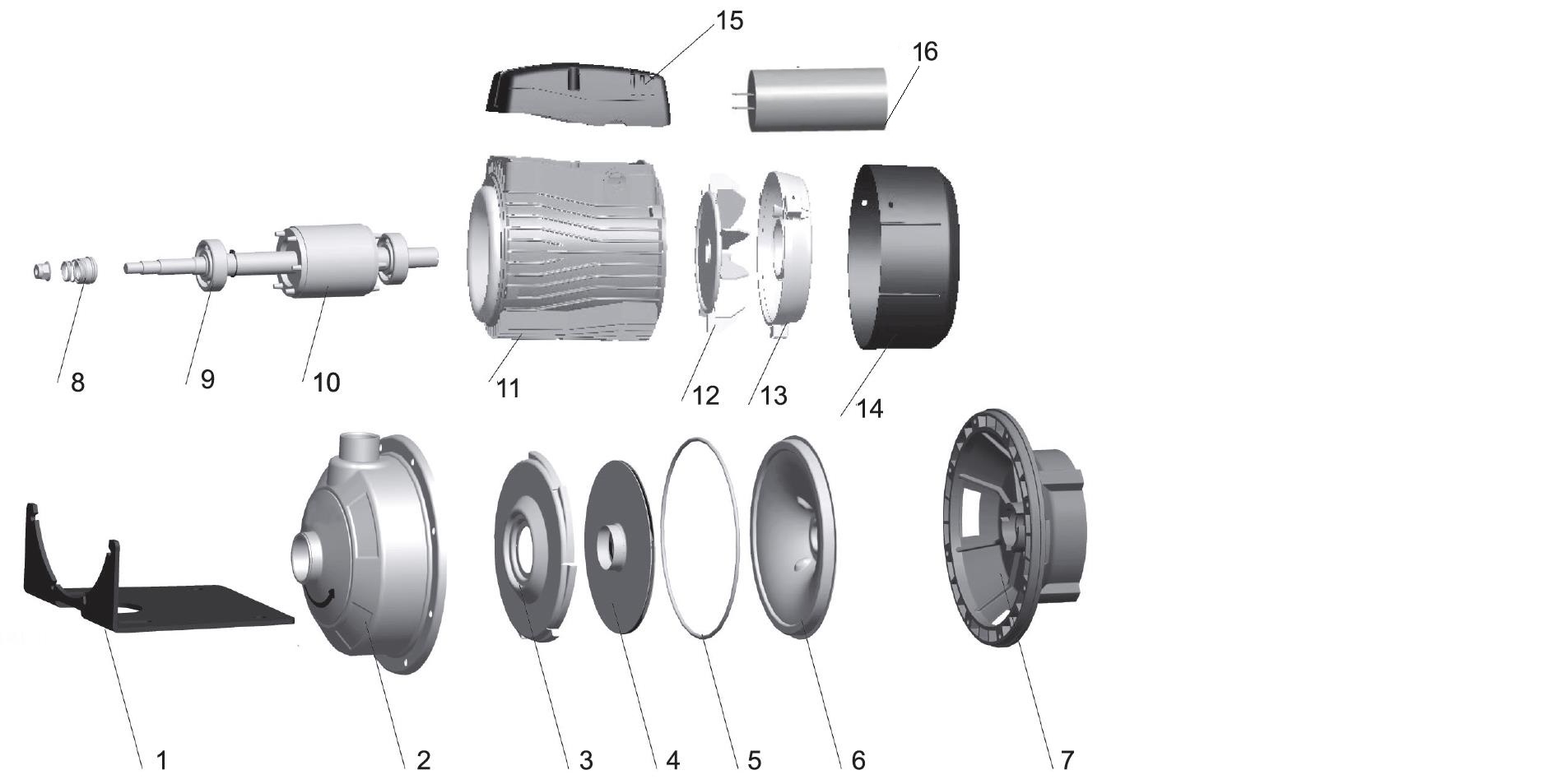 15
16
8
9
10
11
12
13
14
1
2
3
4
5
6
7