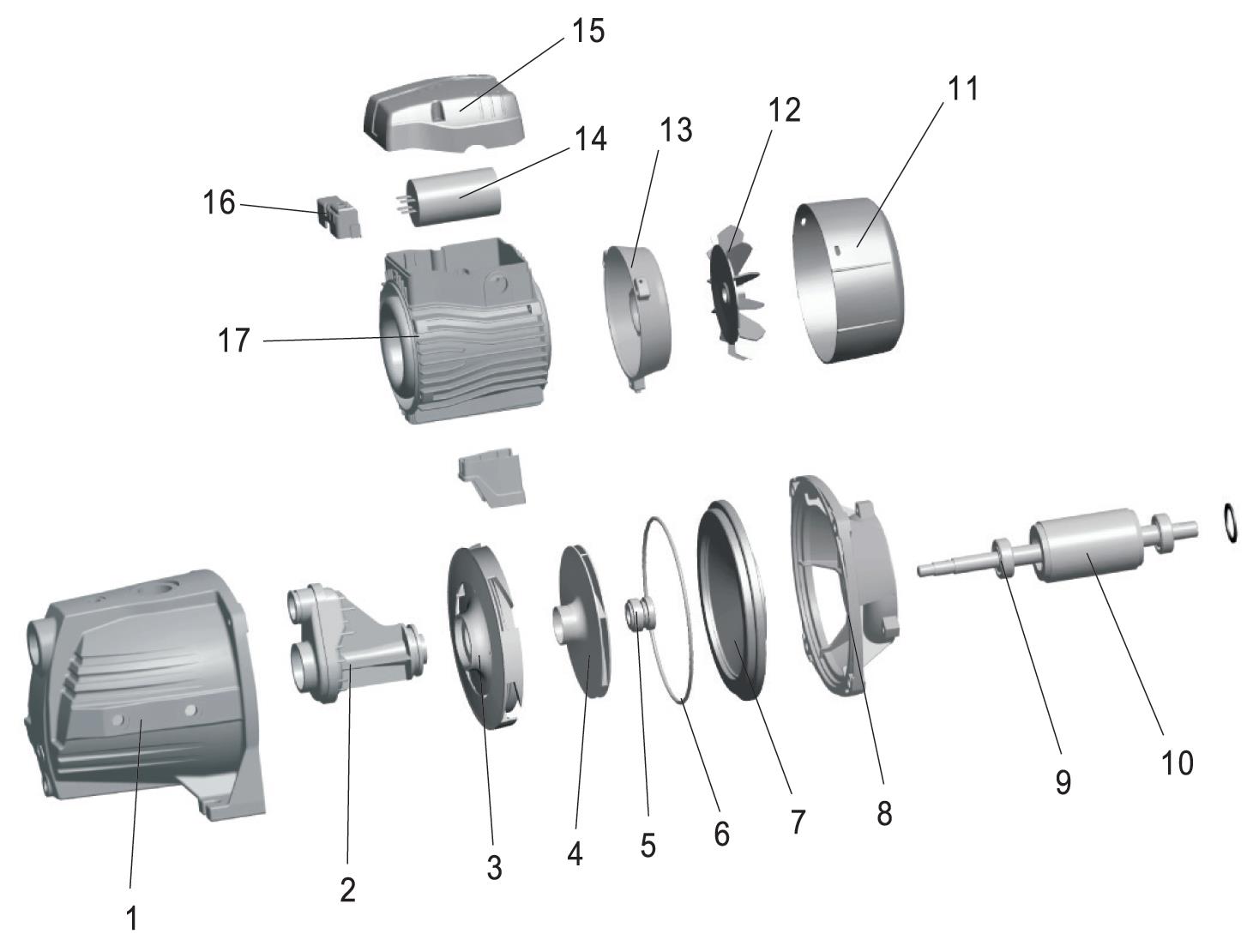 15
14
13
12
11
16
17
1
2
3
4
5
6
7
8
9
10