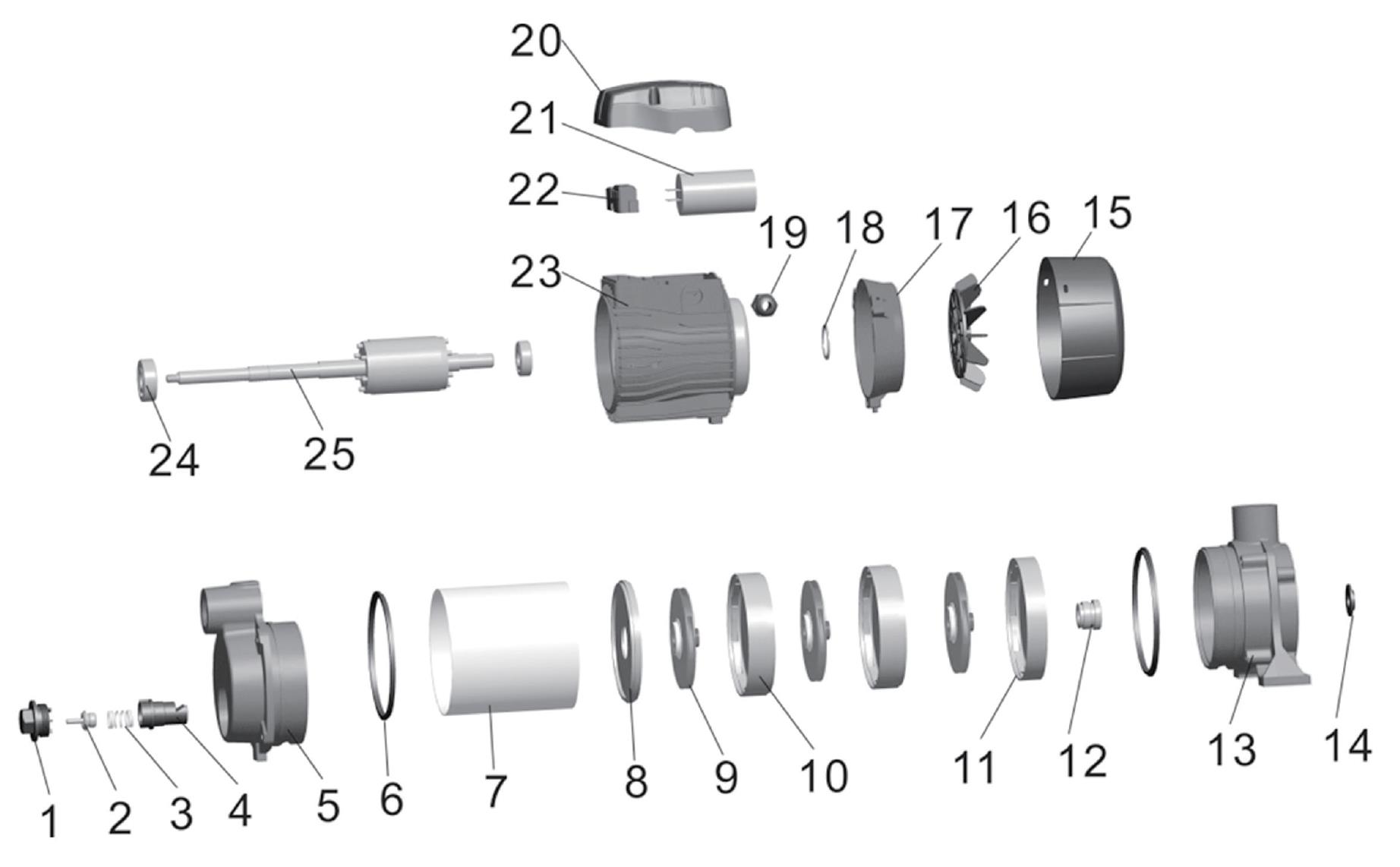 20
21
22
19
18
17
16
15
23
24
25
1
2
3
4
5
6
7
8
9
10
11
12
13
14